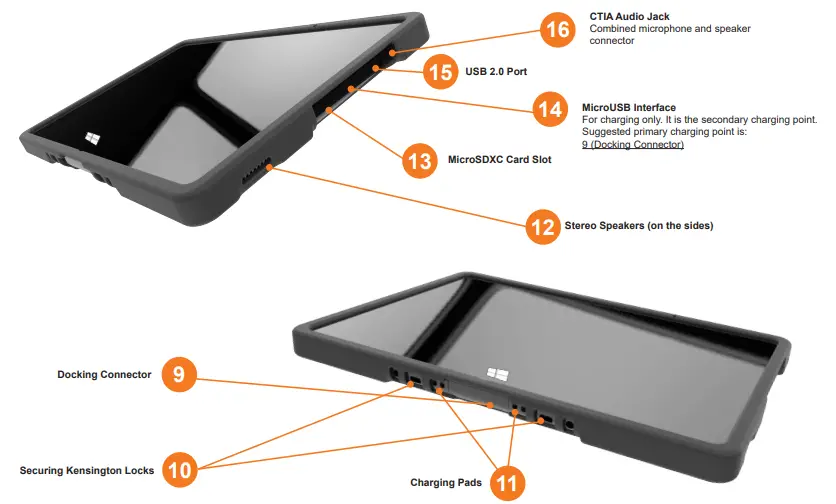 16
CTIA Audio Jack
Combined microphone and speaker connector

15
USB 2.0 Port

14
MicroUSB Interface
For charging only. It is the secondary charging point. Suggested primary charging point is: 9 (Docking Connector)

13
MicroSDXC Card Slot

12
Stereo Speakers (on the sides)

Docking Connector
9

Securing Kensington Locks
10

Charging Pads
11