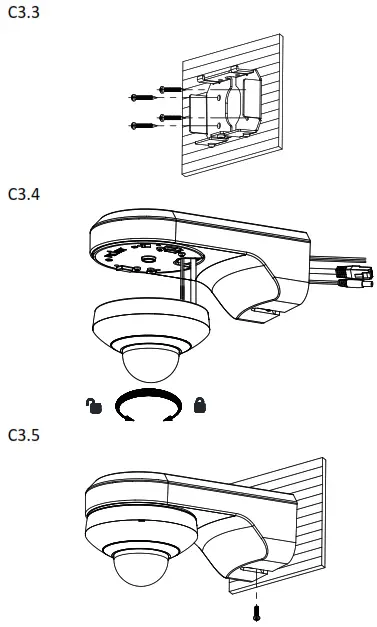 C3.3

C3.4

C3.5