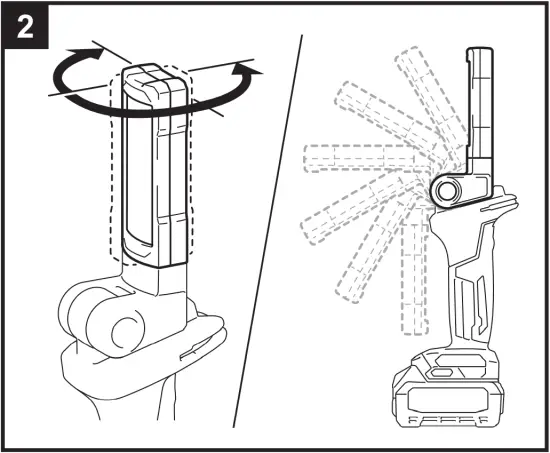 2