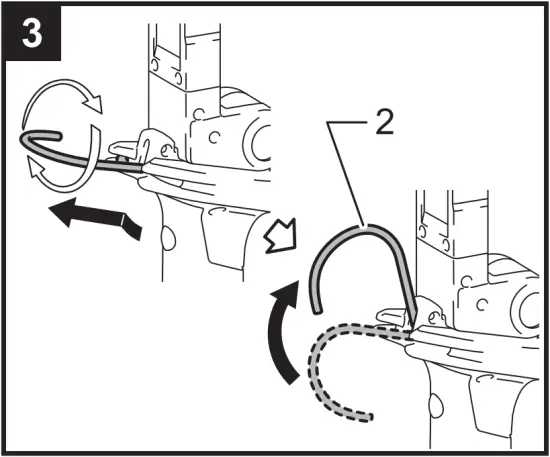 3

2