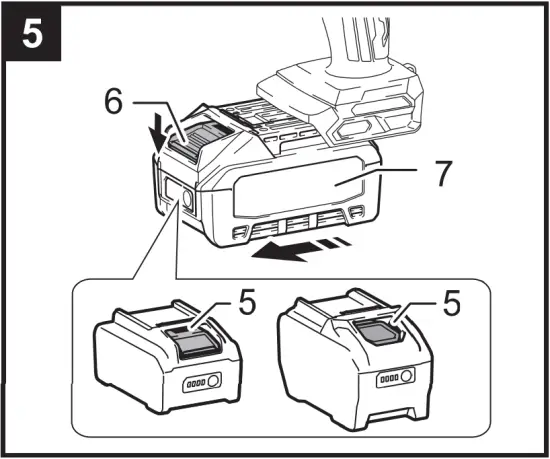 5
6
7
5
5