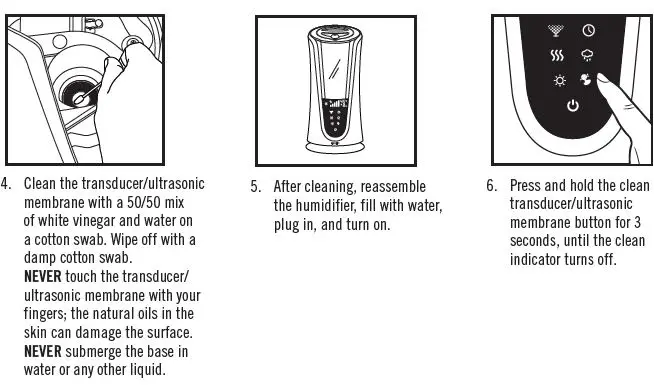 4. Clean the transducer/ultrasonic membrane with a 50/50 mix of white vinegar and water on a cotton swab. Wipe off with a damp cotton swab.
NEVER touch the transducer/ultrasonic membrane with your fingers; the natural oils in the skin can damage the surface.
NEVER submerge the base in water or any other liquid.

5. After cleaning, reassemble the humidifier, fill with water, plug in, and turn on.

6. Press and hold the clean transducer/ultrasonic membrane button for 3 seconds, until the clean indicator turns off.