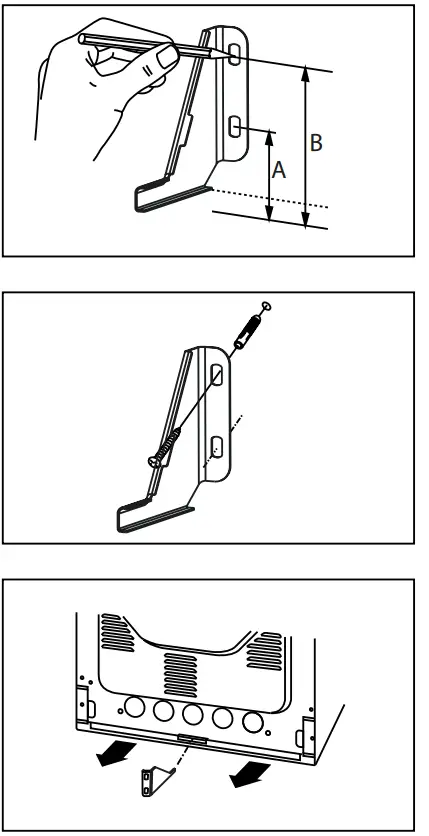 B
A