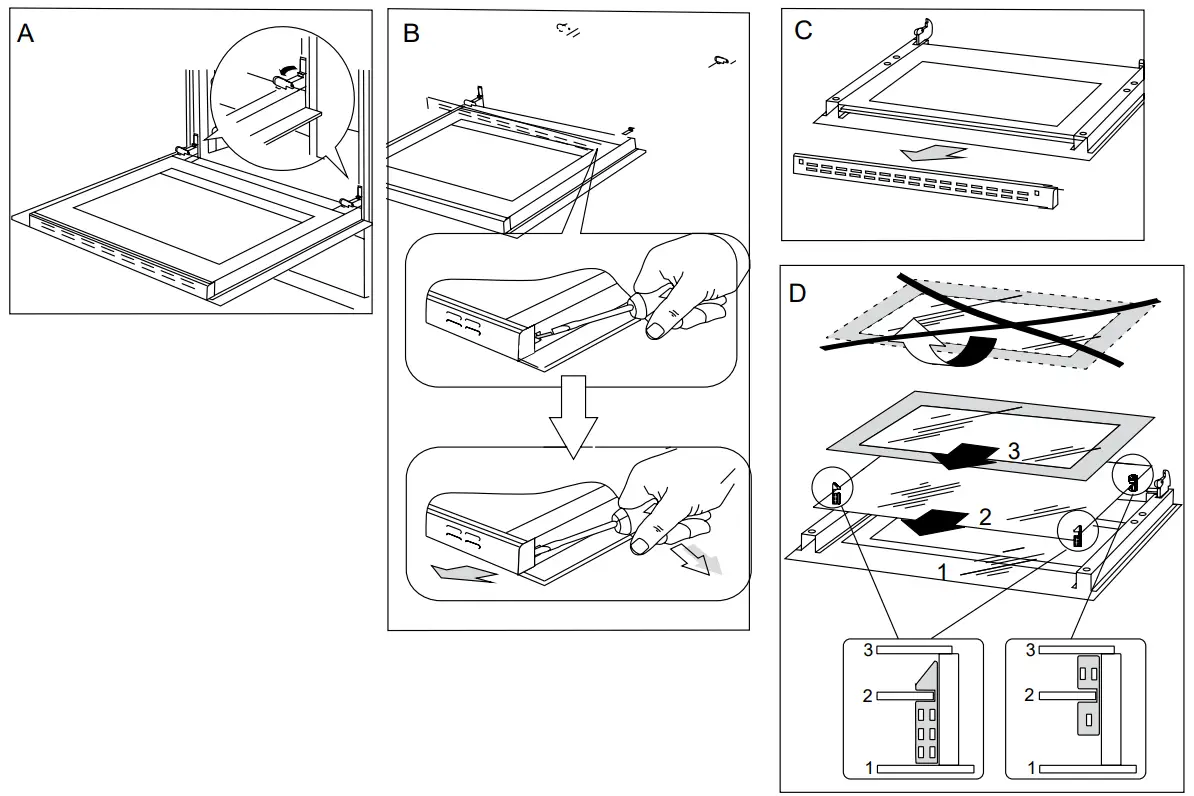 A

B

C

D

3

2

1

3
2
1

3
2
1