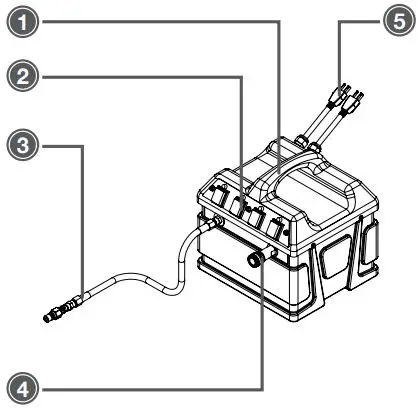 1
5
2
3
4