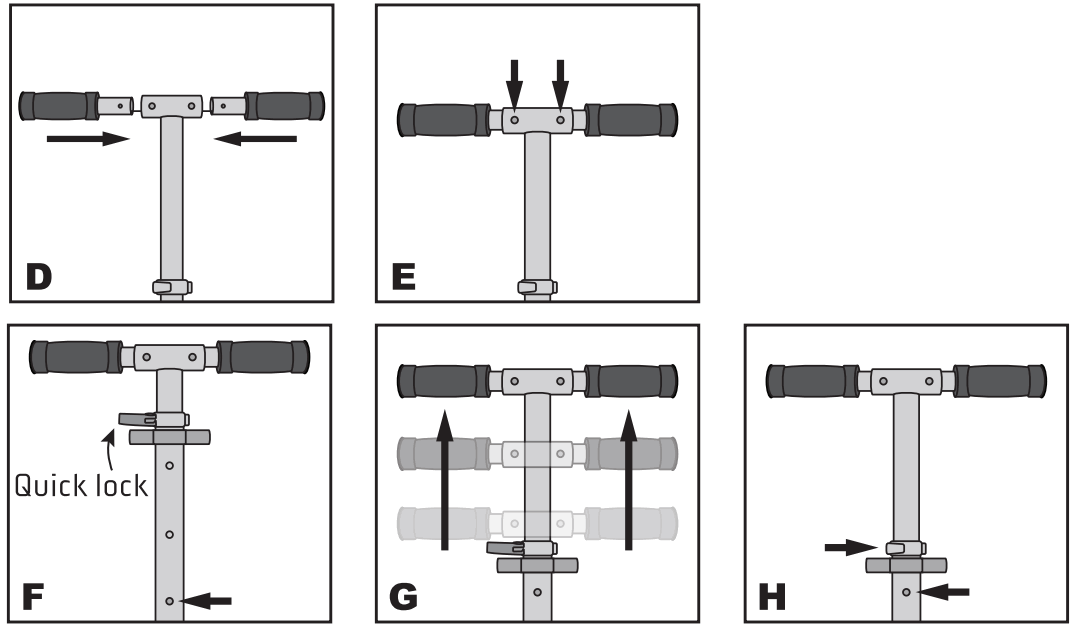 D

E

Quick lock

F

G

H