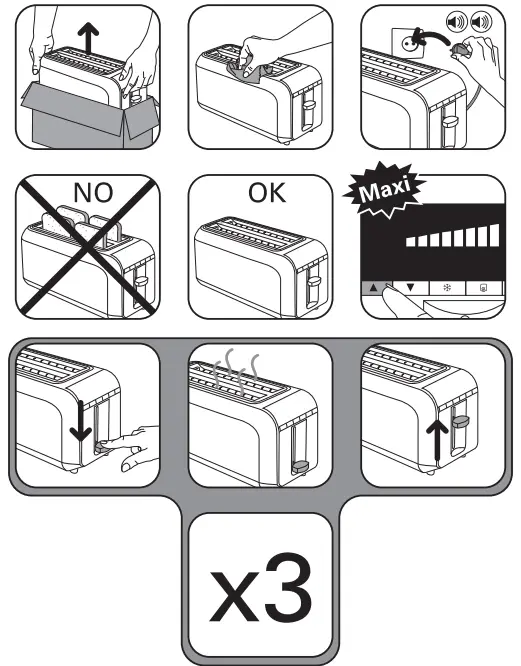 NO

OK

Maxi

x3