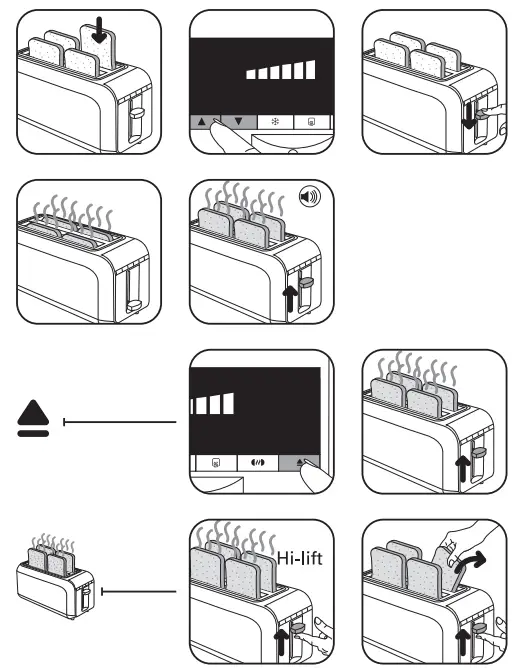 Hi-lift