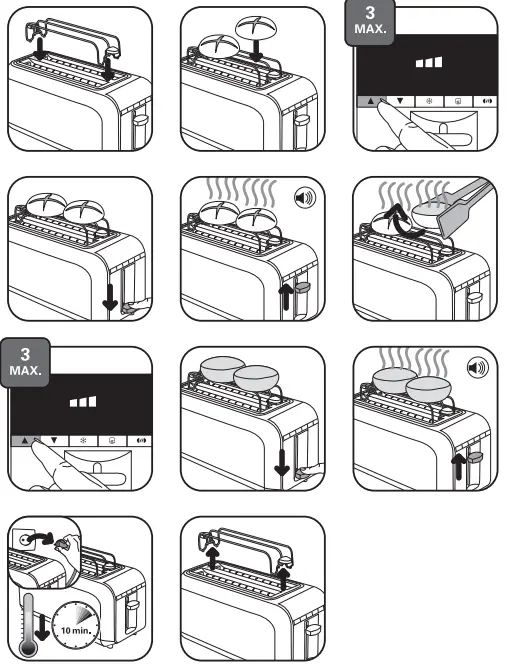 3
MAX.

3
MAX.

10 min.