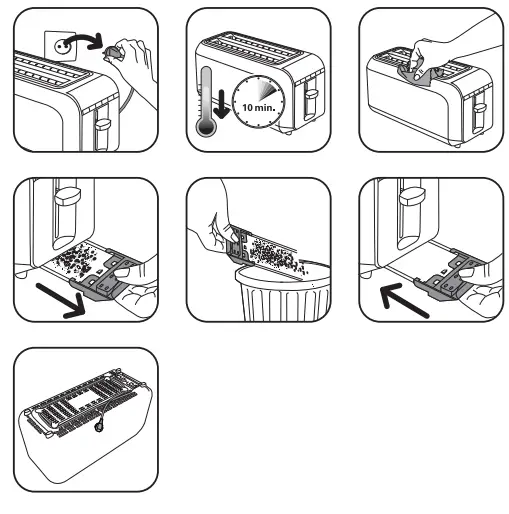 10 min.