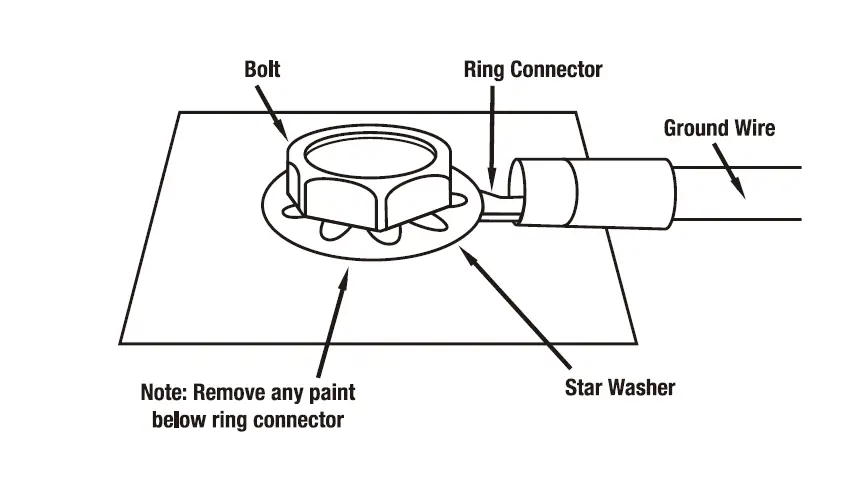 Bolt

Ring Connector

Ground Wire

Note: Remove any paint below ring connector

Star Washer