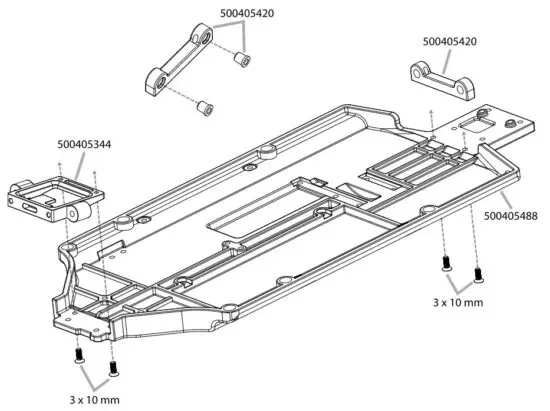 500405420

500405420

500405344

500405488

3 x 10 mm

3 x 10 mm