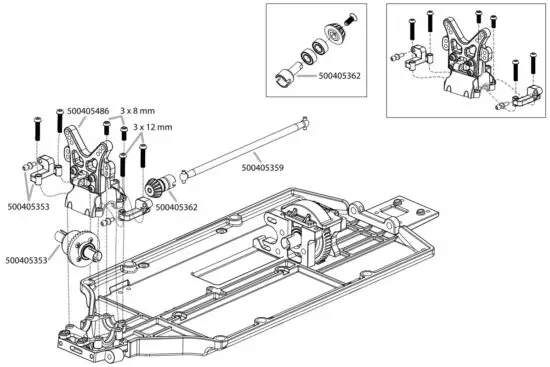 500405362

500405486

3 x 8 mm

3 x 12 mm

500405359

500405353

500405362

500405353