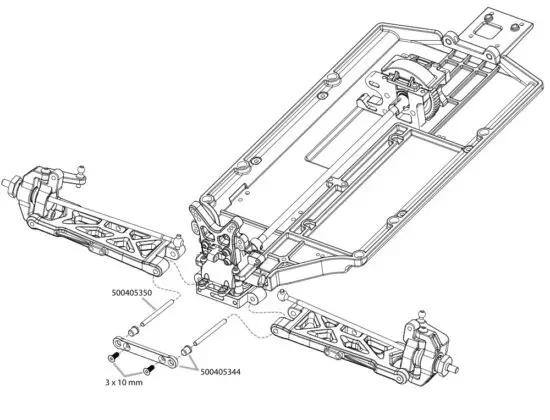 500405350

500405344

3 x 10 mm