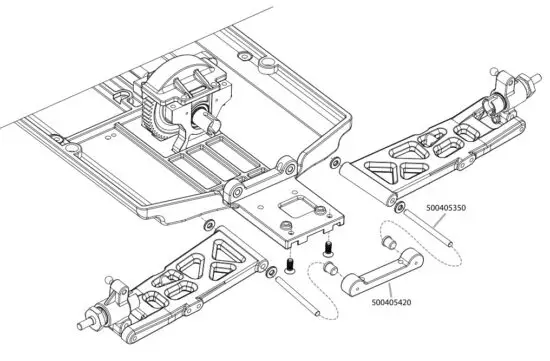 500405350

500405420