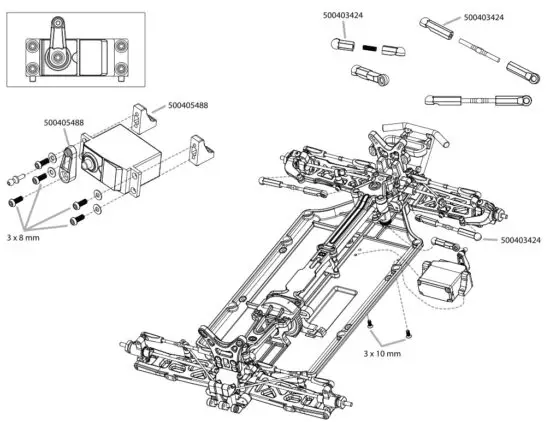 500403424
500403424
500405488
500405488
3 x 8 mm
500403424
3 x 10 mm