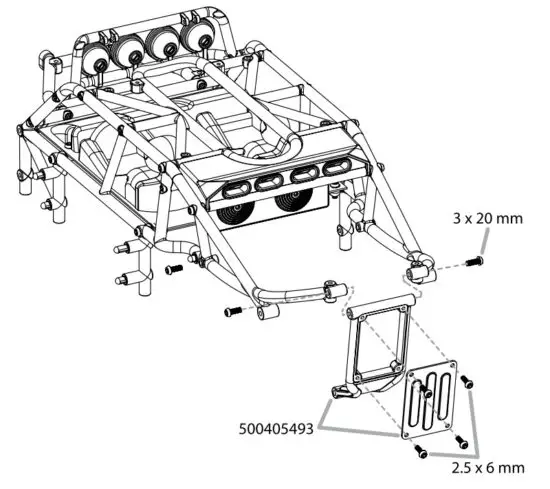 3 x 20 mm

500405493

2.5 x 6 mm