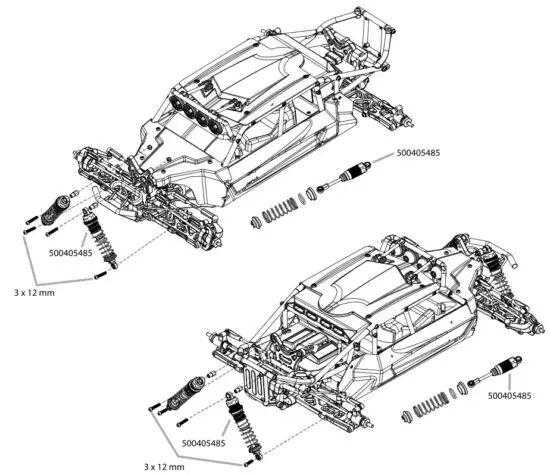 500405485
500405485
3 x 12 mm
500405485
500405485
3 x 12 mm