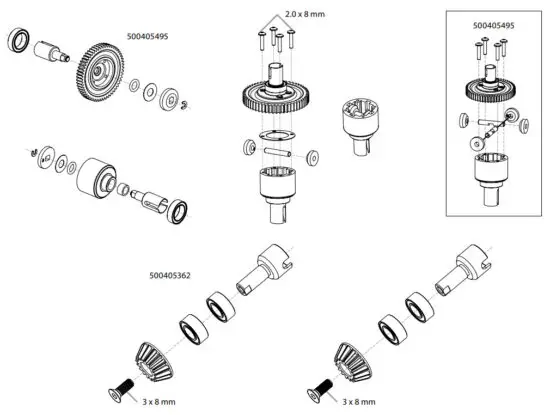 500405495

2.0 x 8 mm

500405495

500405362

3 x 8 mm

3 x 8 mm