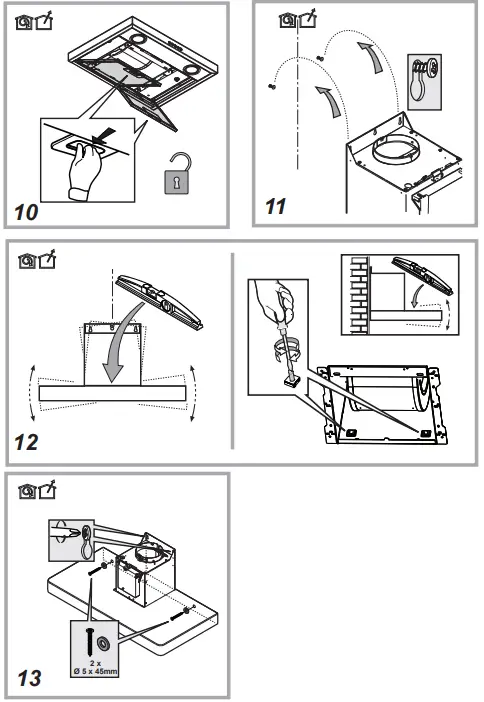 10

11

12

13

2 x
Ø 5 x 45mm