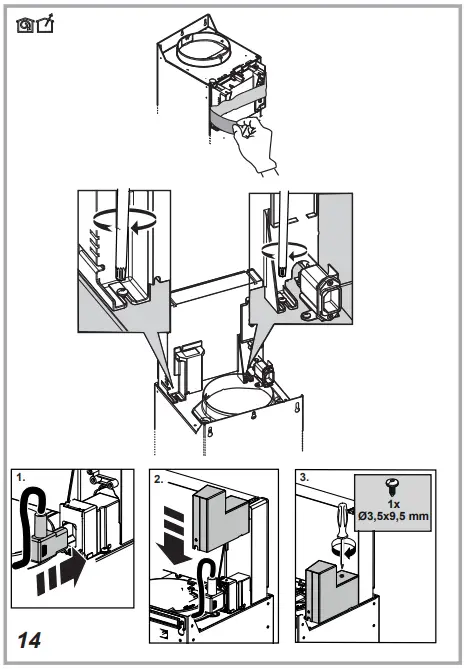 1.

2.

3.

1x
Ø3,5x9,5 mm

14