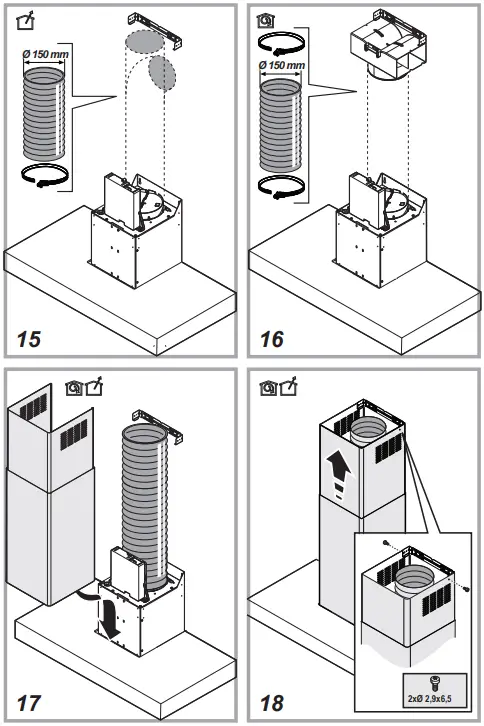 Ø 150 mm

15

Ø 150 mm

16

17

18

2xØ 2,9x6,5