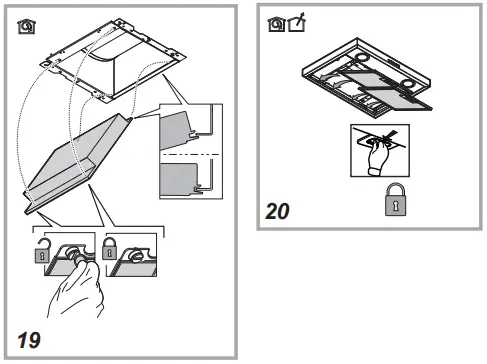 19

20