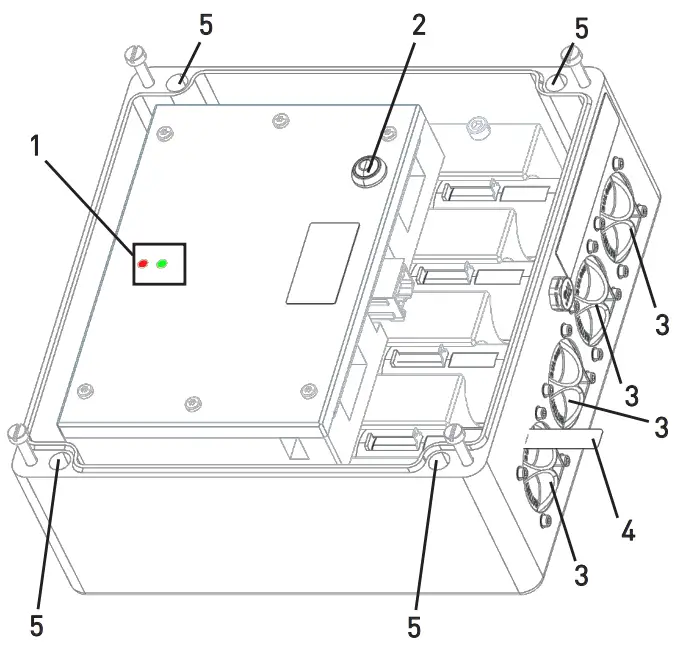 5
2
5
1
3
3
3
4
3
5
5