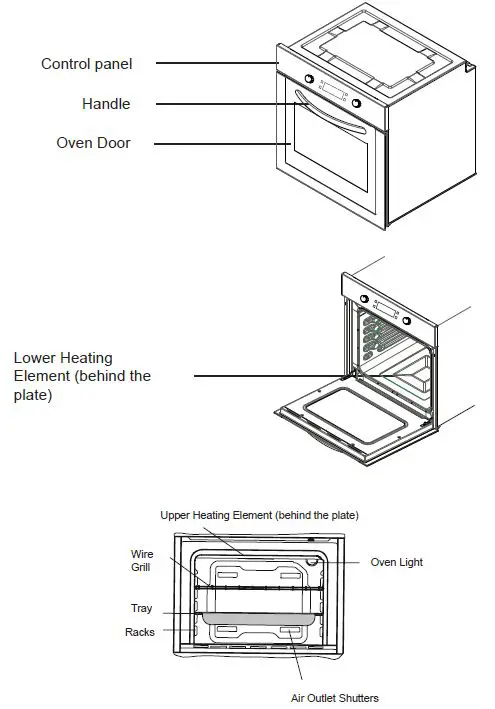 Control panel

Handle

Oven Door

Lower Heating Element (behind the plate)

Upper Heating Element (behind the plate)

Wire Grill

Oven Light

Tray

Racks

Air Outlet Shutters