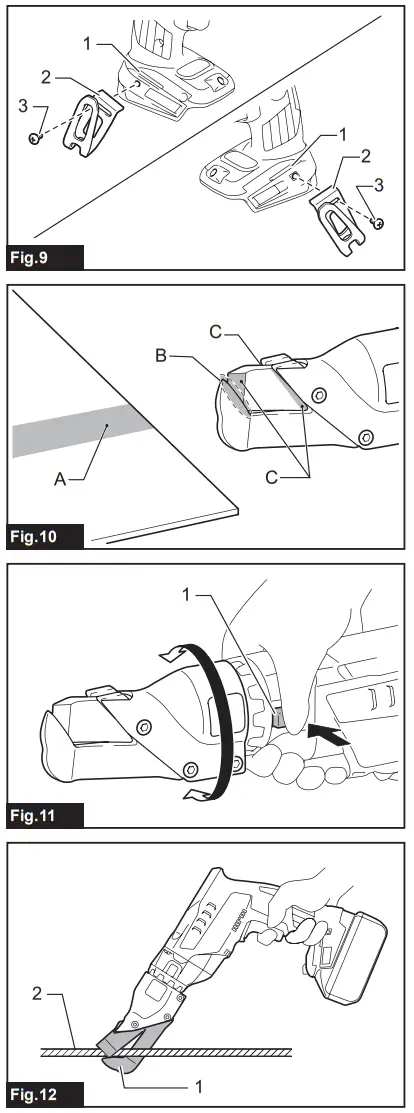 1
2
3
1
2
3
Fig.9

C
B
A
C
Fig.10

1
Fig.11

2
1
Fig.12