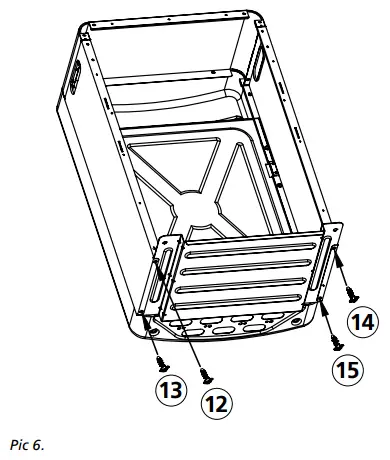 14

15

13

12

Pic 6.