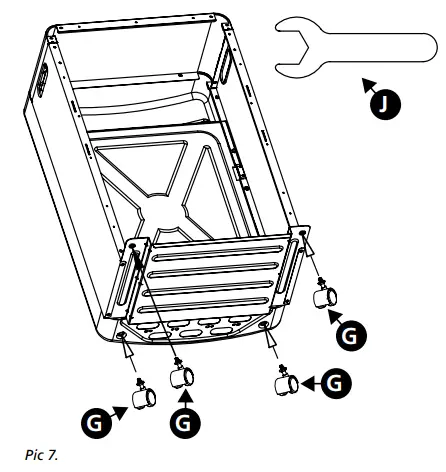 J

G

G

G

G

Pic 7.