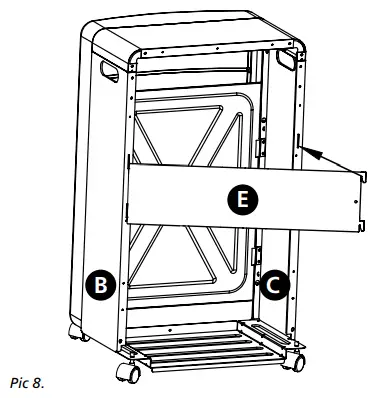 E
B
C
Pic 8.