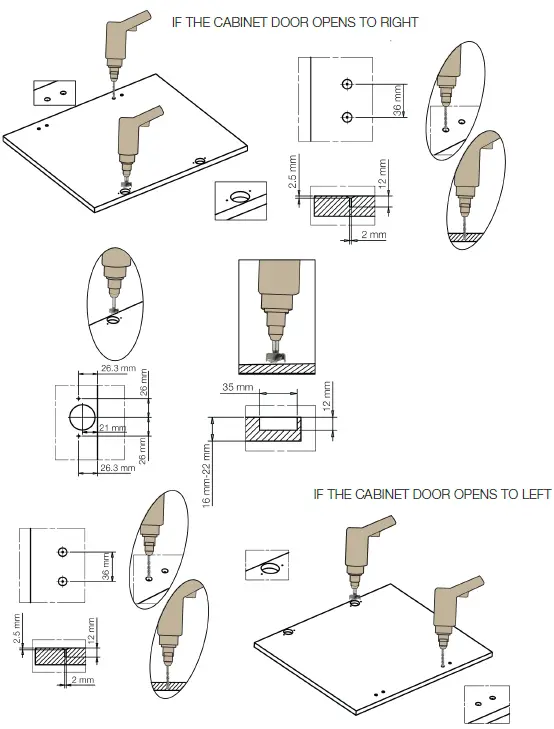 IF THE CABINET DOOR OPENS TO RIGHT

36 mm

2.5 mm

12 mm

2 mm

26.3 mm

26 mm

21 mm

26 mm

26.3 mm

35 mm

12 mm

16 mm-22 mm

IF THE CABINET DOOR OPENS TO LEFT

36 mm

2.5 mm

12 mm

2 mm