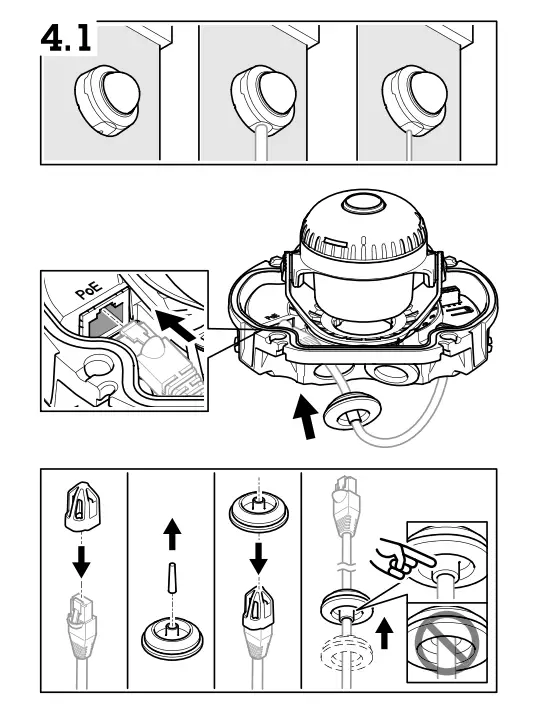 4.1

PoE