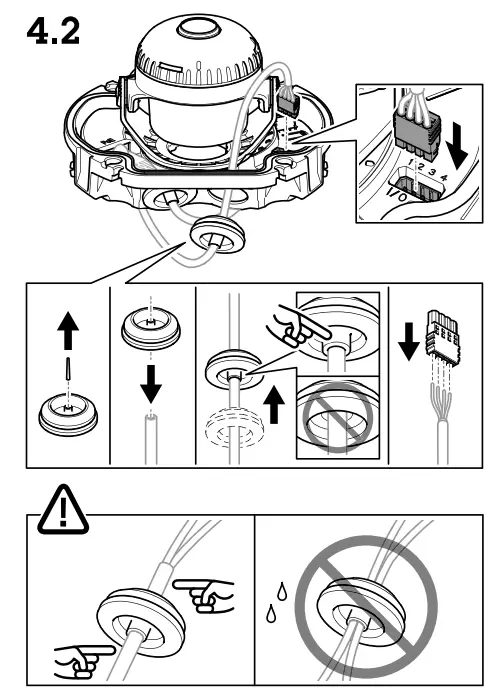 4.2

1 2 3 4

I/O