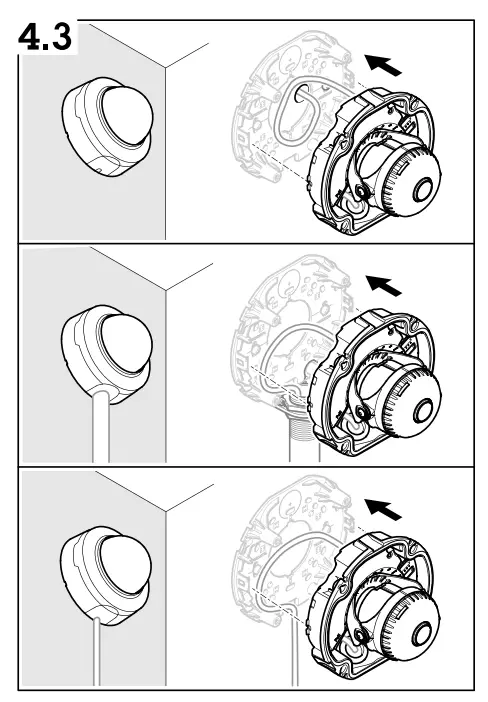 4.3