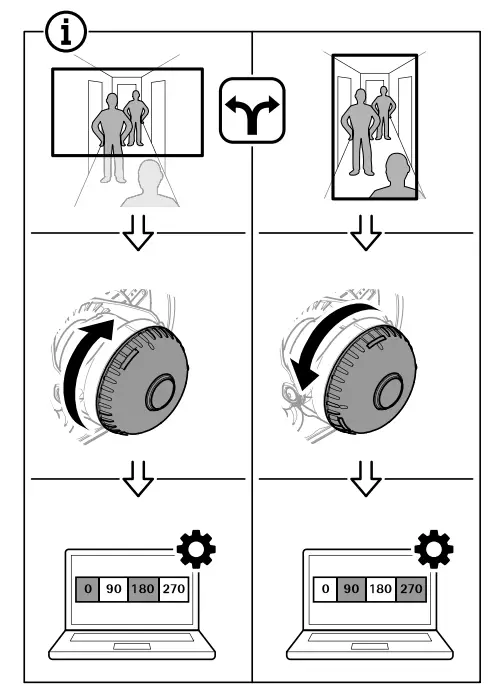 i

0 90 180 270

0 90 180 270