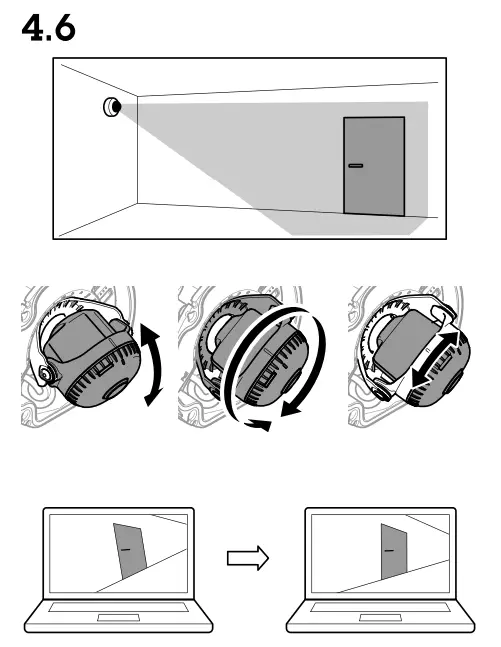 4.6