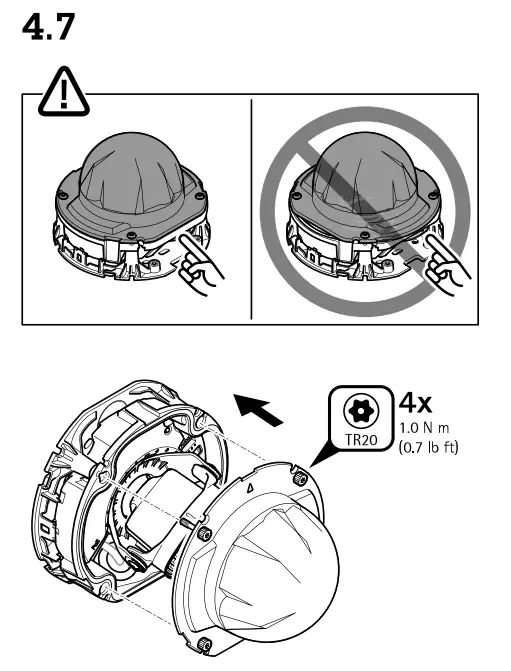 4.7

TR20

4x
1.0 N m
(0.7 lb ft)