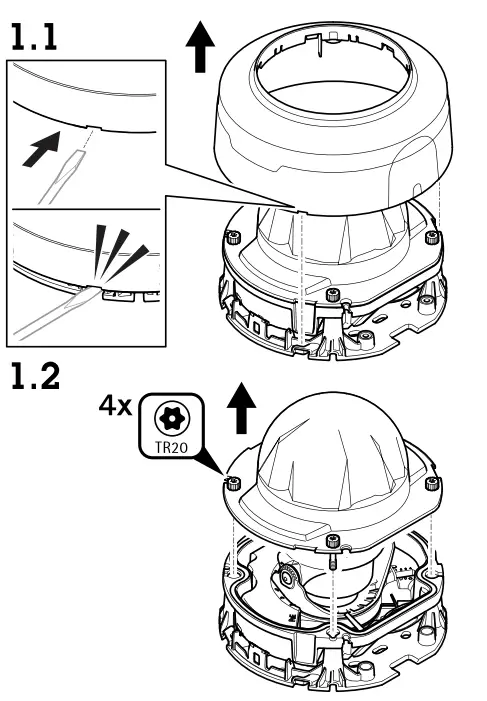 1.1

1.2

4x

TR20