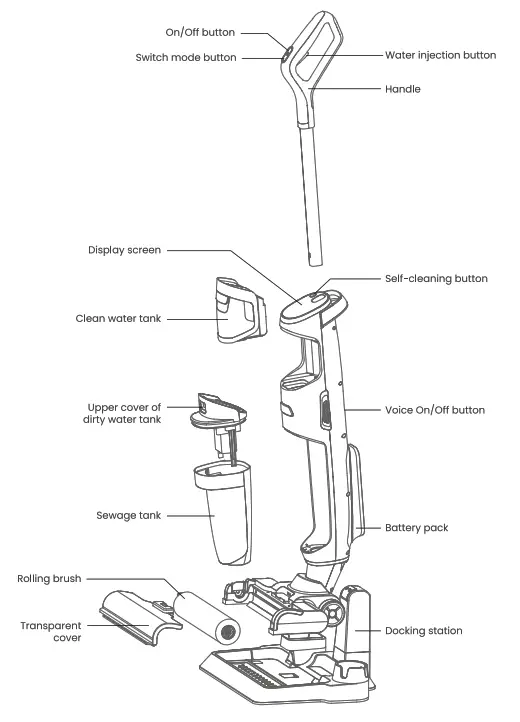 On/Off button
Switch mode button
Water injection button
Handle
Display screen
Self-cleaning button
Clean water tank
Upper cover of dirty water tank
Voice On/Off button
Sewage tank
Battery pack
Rolling brush
Transparent cover
Docking station