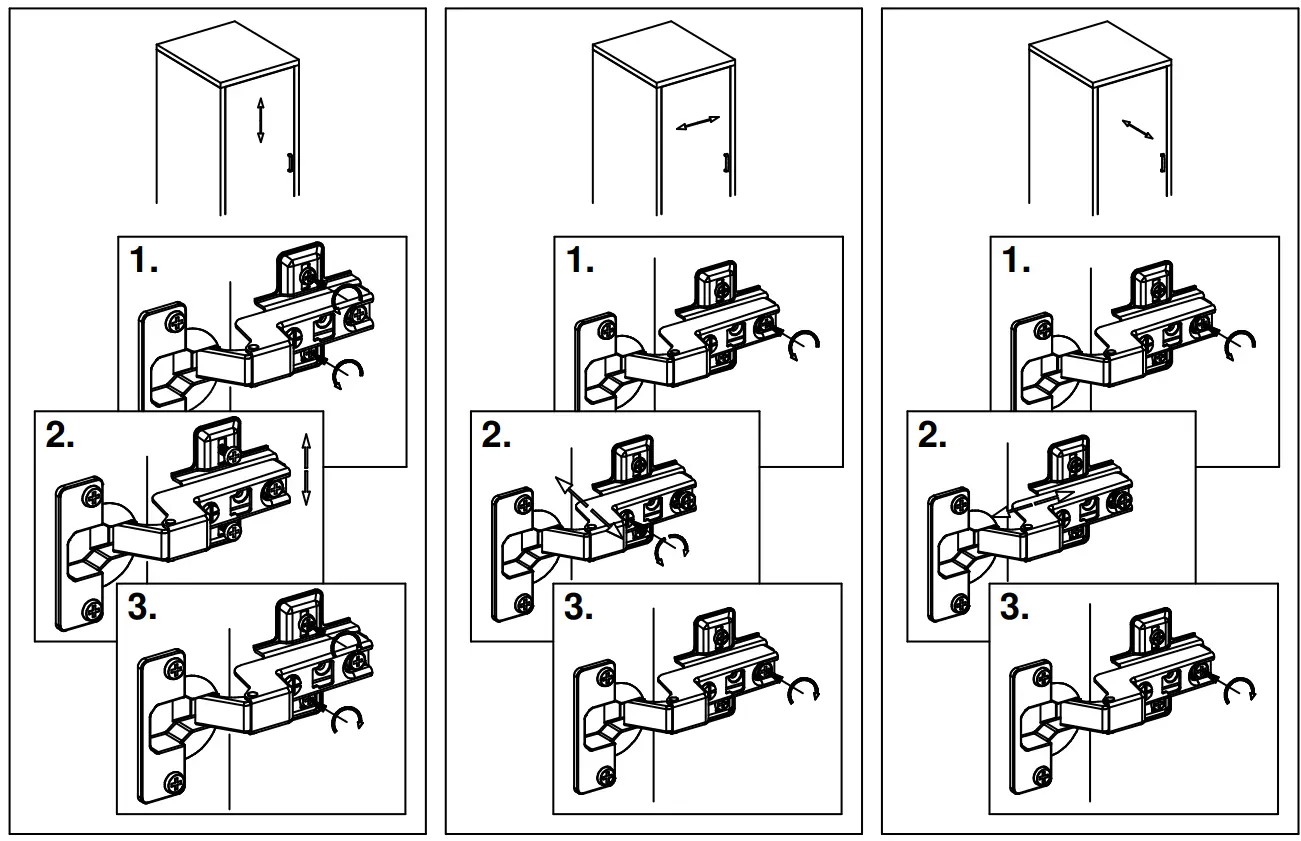 1.

2.

3.

1.

2.

3.

1.

2.

3.