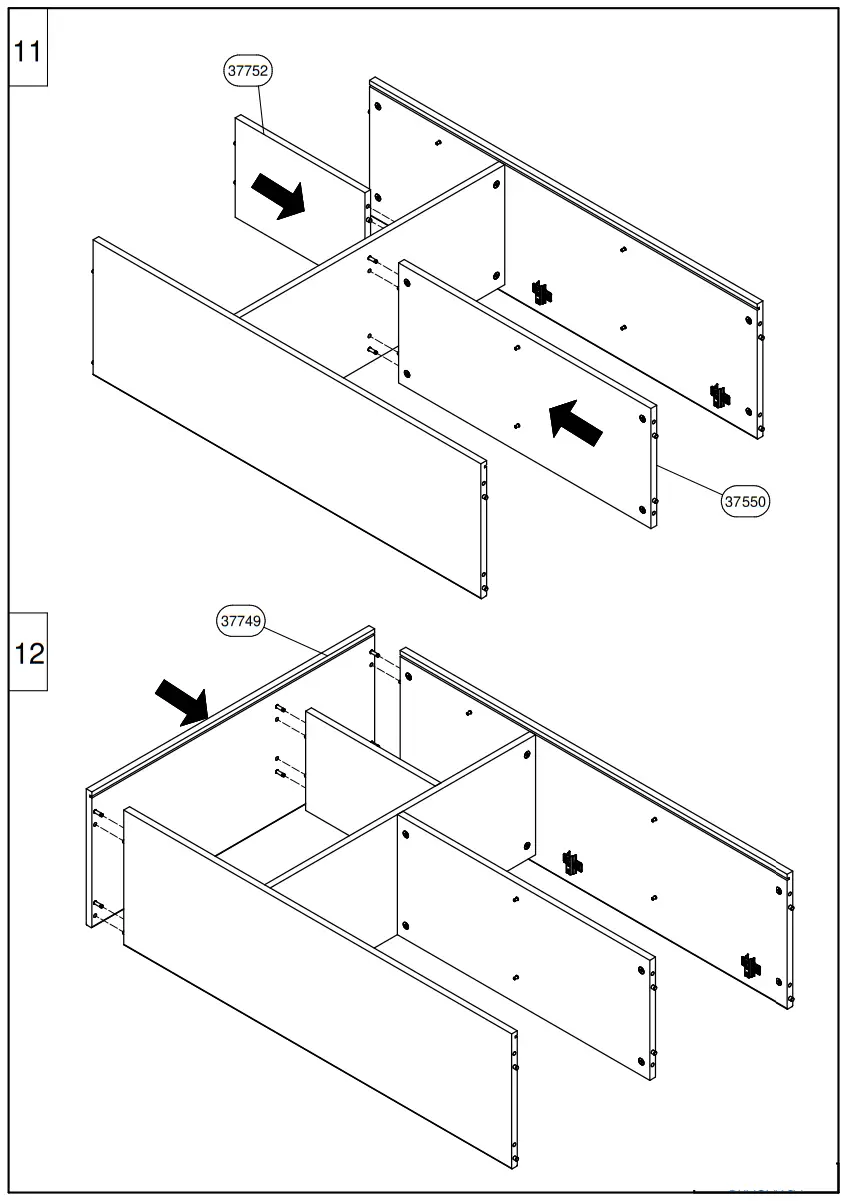 11

37752

37550

12

37749