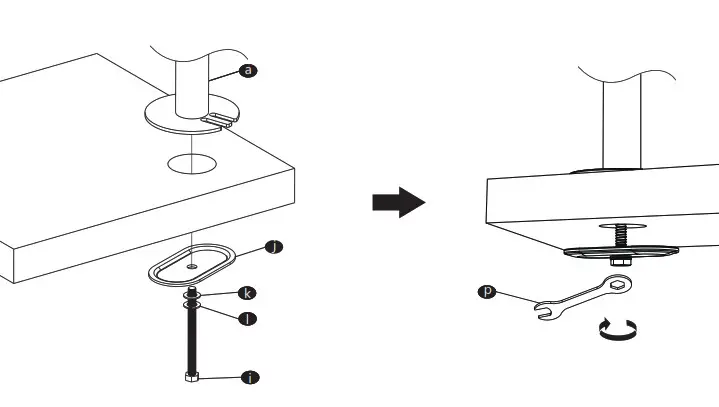 a

j

k

l

i

p