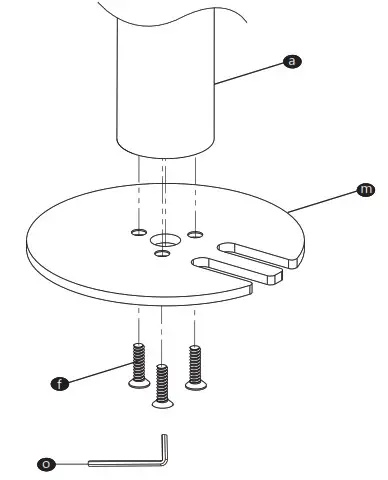 a

m

f

o