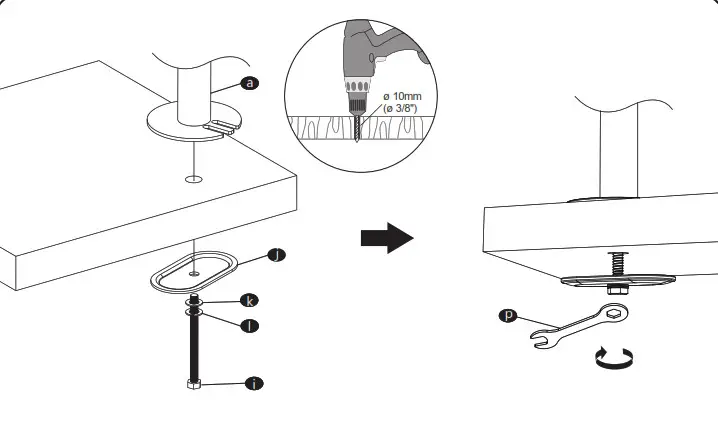 a

ø 10mm
(ø 3/8")

j

k

l

i

p