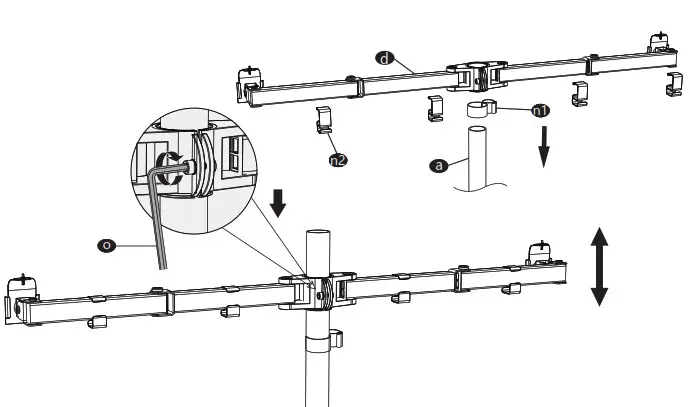 d
n1
n2
a
o