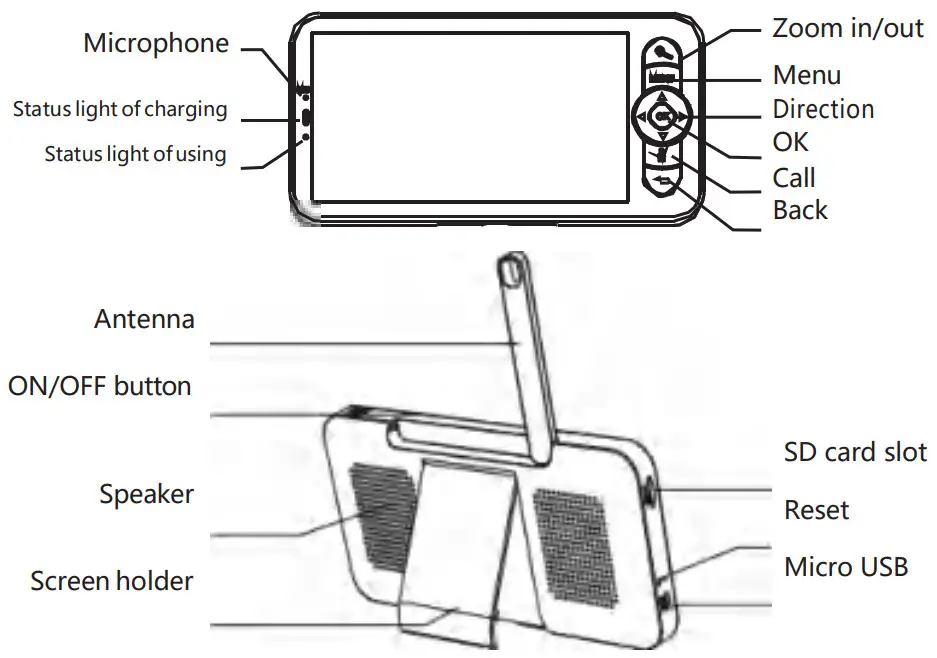 Microphone
Status light of charging
Status light of using
Zoom in/out
Menu
Direction
OK
Call
Back

Antenna
ON/OFF button
Speaker
Screen holder
SD card slot
Reset
Micro USB