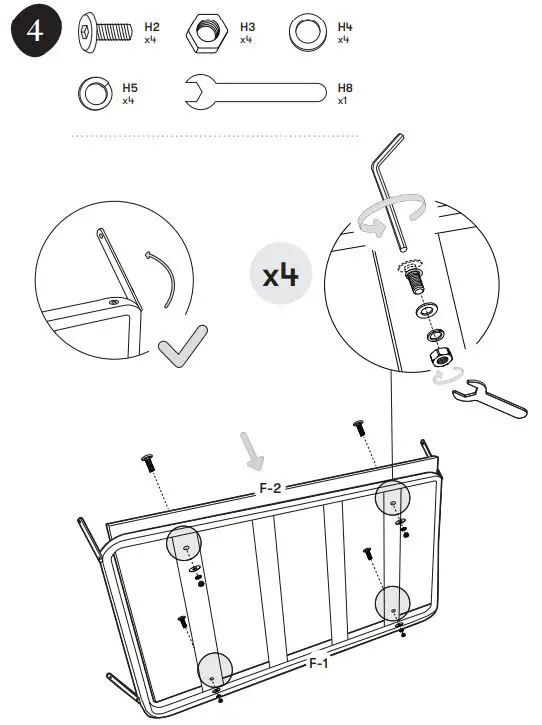 4

H2
x4

H3
x4

H4
x4

H5
x4

H8
x1

x4

F-2

F-1